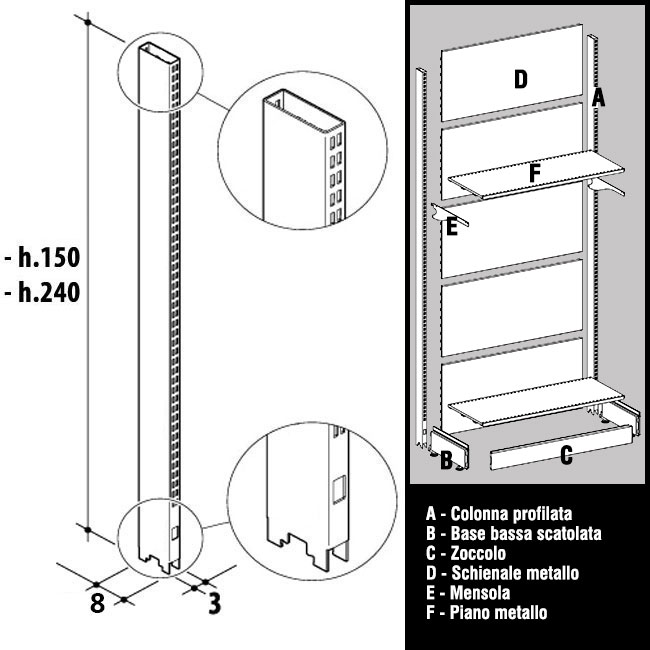 - h.150
- h.240

8

3

D

A

F

E

B

C

A - Colonna profilata
B - Base bassa scatolata
C - Zoccolo
D - Schienale metallo
E - Mensola
F - Piano metallo